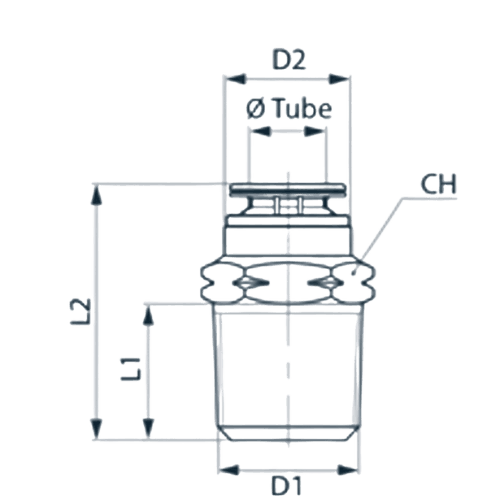 D2

Ø Tube

CH

L2

L1

D1